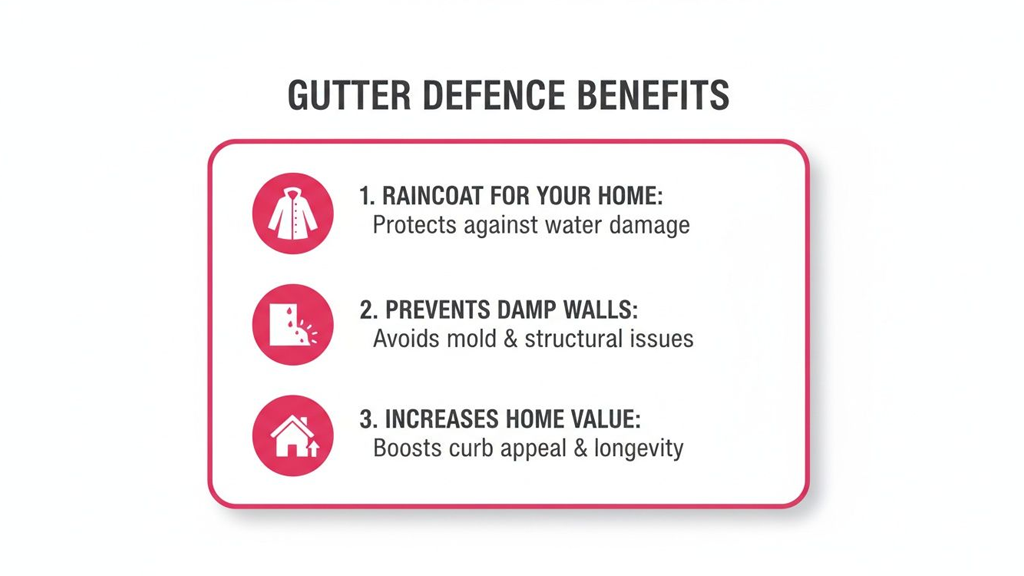 GUTTER DEFENCE BENEFITS

1. RAINCOAT FOR YOUR HOME:
Protects against water damage

2. PREVENTS DAMP WALLS:
Avoids mold & structural issues

3. INCREASES HOME VALUE:
Boosts curb appeal & longevity